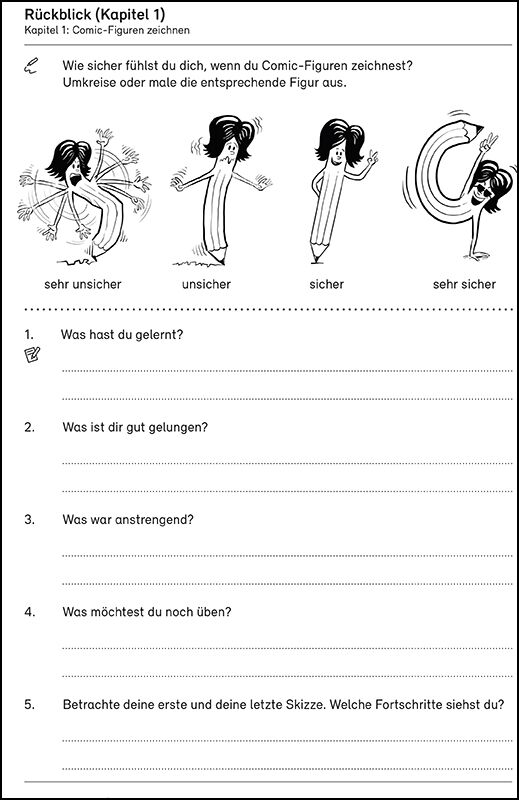 Rückblick (Kapitel 1)
Kapitel 1: Comic-Figuren zeichnen

Wie sicher fühlst du dich, wenn du Comic-Figuren zeichnest? Umkreise oder male die entsprechende Figur aus.

sehr unsicher

unsicher

sicher

sehr sicher

1. Was hast du gelernt?

2. Was ist dir gut gelungen?

3. Was war anstrengend?

4. Was möchtest du noch üben?

5. Betrachte deine erste und deine letzte Skizze. Welche Fortschritte siehst du?